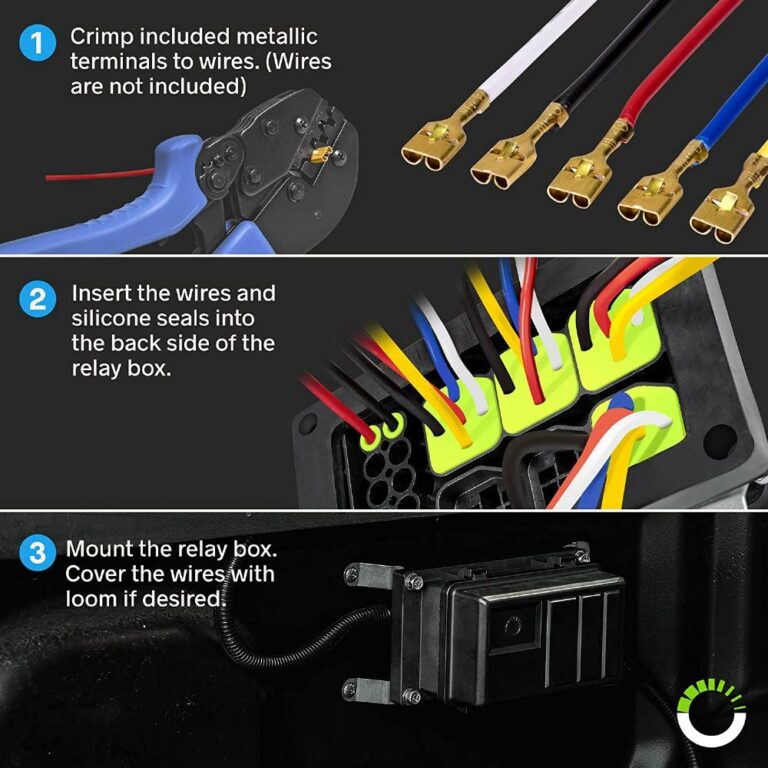 1 Crimp included metallic terminals to wires. (Wires are not included)

2 Insert the wires and silicone seals into the back side of the relay box.

3 Mount the relay box. Cover the wires with loom if desired.